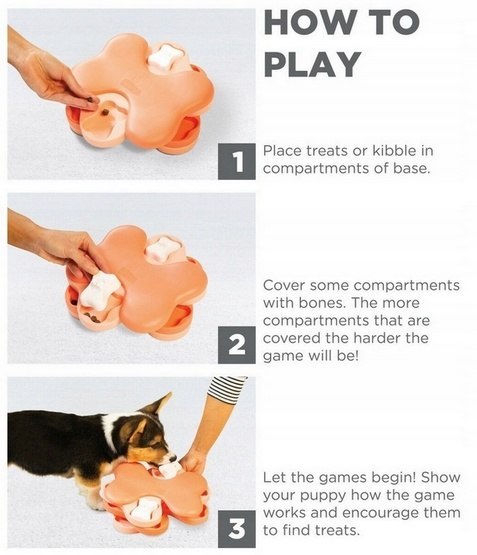 HOW TO PLAY

1 Place treats or kibble in compartments of base.

2 Cover some compartments with bones. The more compartments that are covered the harder the game will be!

3 Let the games begin! Show your puppy how the game works and encourage them to find treats.